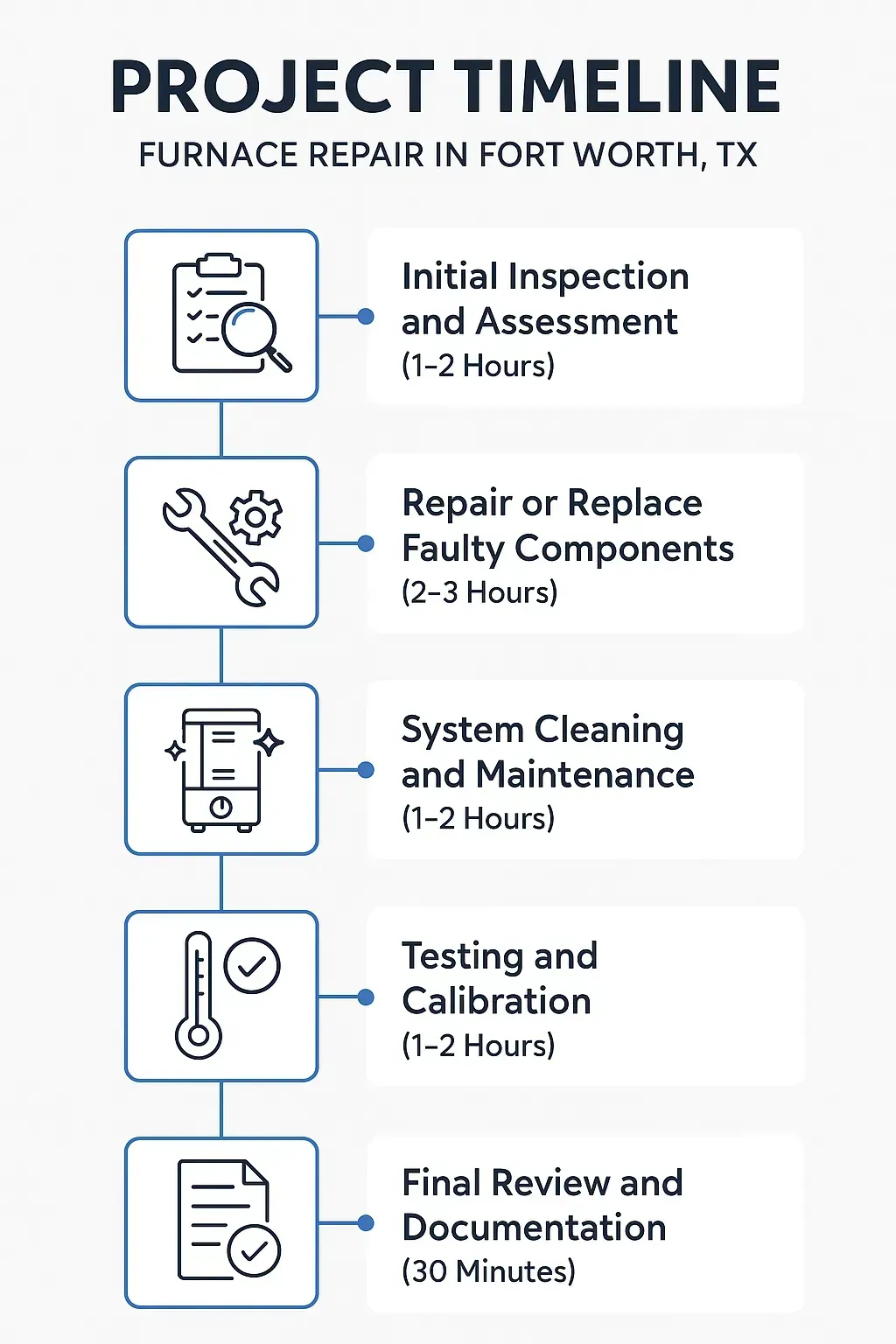 PROJECT TIMELINE

FURNACE REPAIR IN FORT WORTH, TX

Initial Inspection and Assessment
(1–2 Hours)

Repair or Replace Faulty Components
(2–3 Hours)

System Cleaning and Maintenance
(1–2 Hours)

Testing and Calibration
(1–2 Hours)

Final Review and Documentation
(30 Minutes)