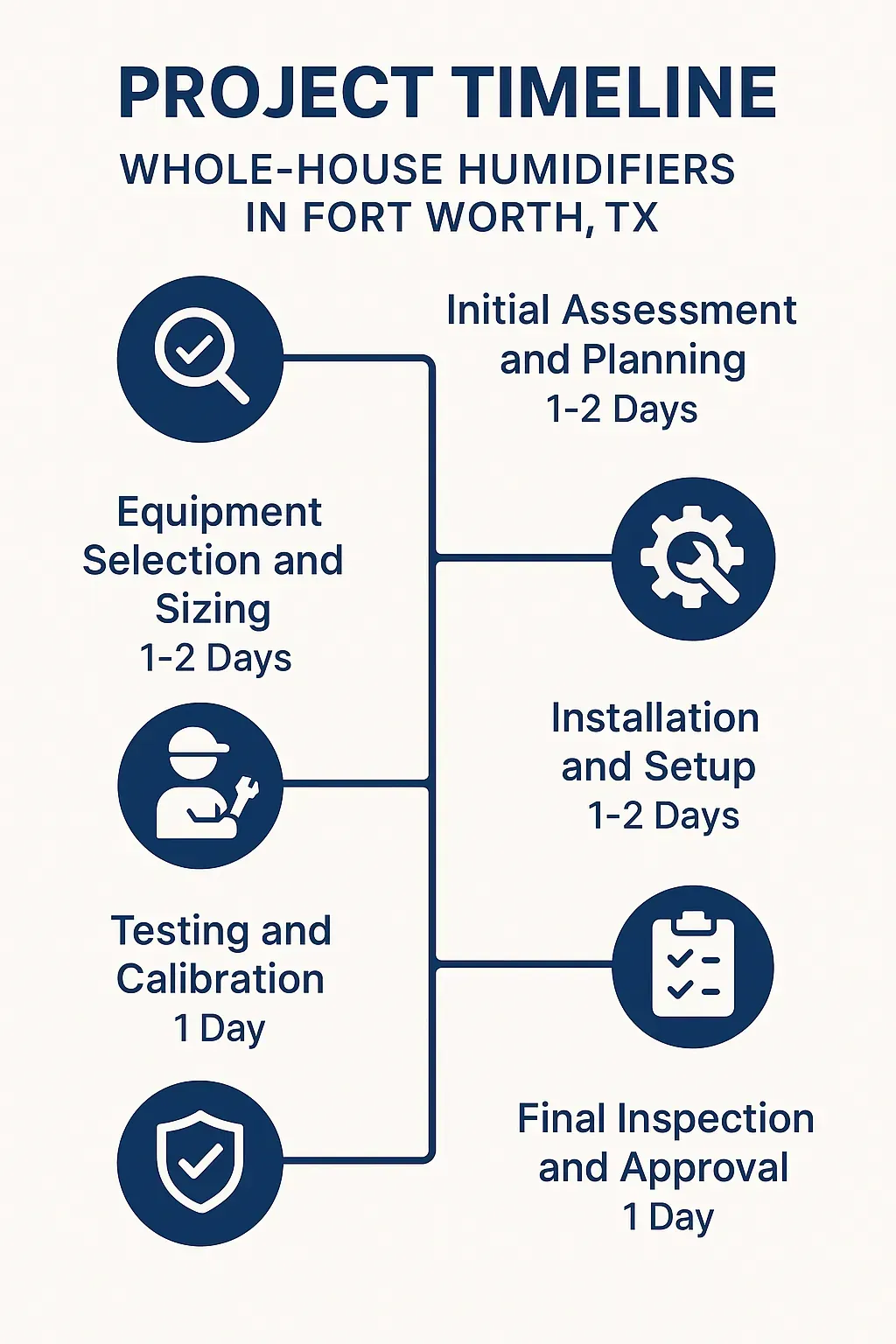 PROJECT TIMELINE

WHOLE-HOUSE HUMIDIFIERS IN FORT WORTH, TX

Initial Assessment and Planning
1-2 Days

Equipment Selection and Sizing
1-2 Days

Installation and Setup
1-2 Days

Testing and Calibration
1 Day

Final Inspection and Approval
1 Day