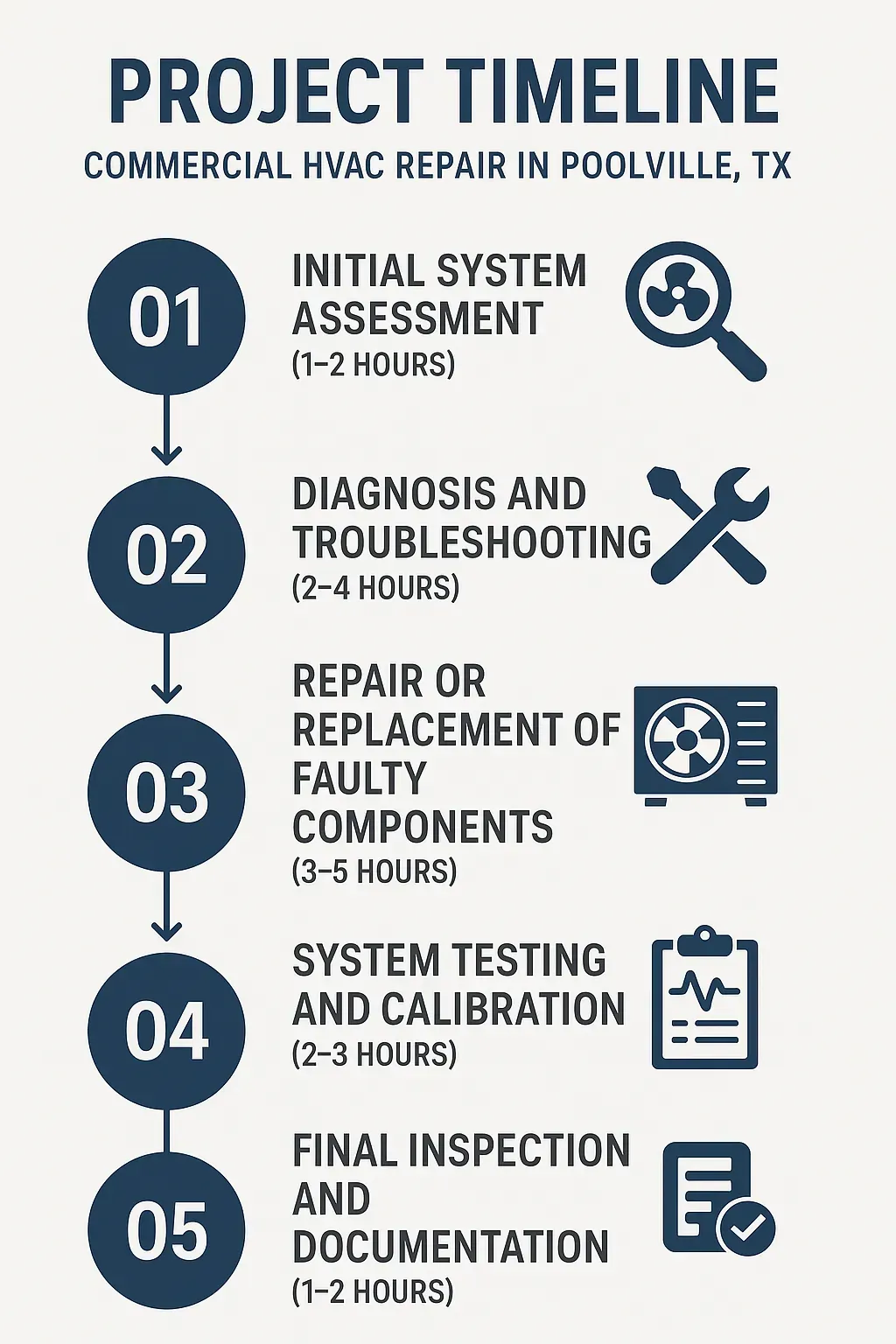 PROJECT TIMELINE
COMMERCIAL HVAC REPAIR IN POOLVILLE, TX

01
INITIAL SYSTEM ASSESSMENT
(1–2 HOURS)

02
DIAGNOSIS AND TROUBLESHOOTING
(2–4 HOURS)

03
REPAIR OR REPLACEMENT OF FAULTY COMPONENTS
(3–5 HOURS)

04
SYSTEM TESTING AND CALIBRATION
(2–3 HOURS)

05
FINAL INSPECTION AND DOCUMENTATION
(1–2 HOURS)