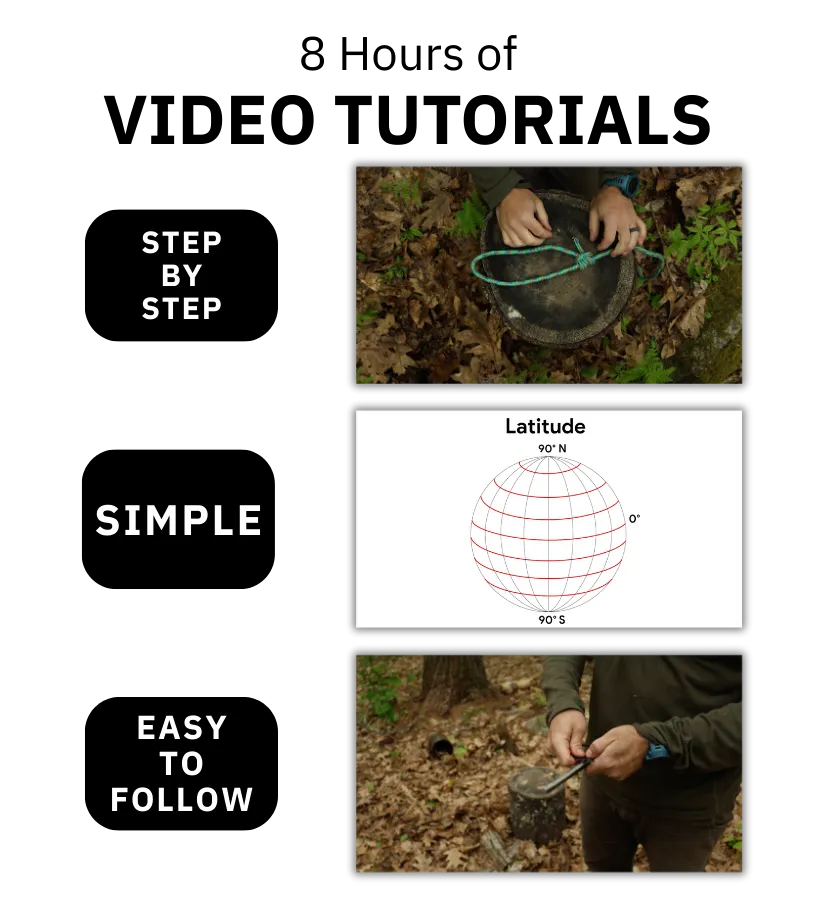 8 Hours of
VIDEO TUTORIALS

STEP BY STEP

SIMPLE

Latitude
90° N
0°
90° S

EASY TO FOLLOW