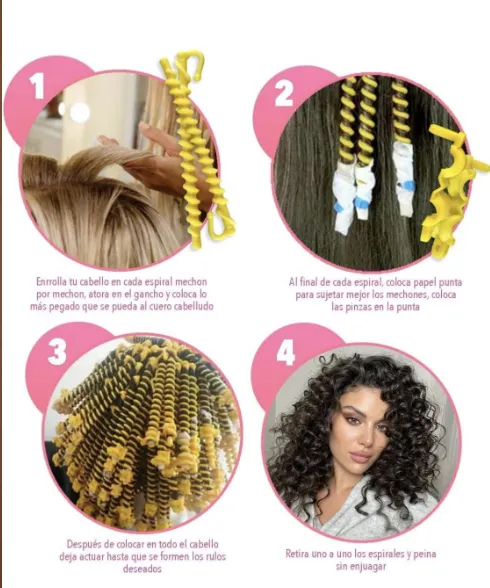 1

Enrrolla tu cabello en cada espiral mechon por mechon, atora en el gancho y coloca lo más pegado que se pueda al cuero cabelludo

2

Al final de cada espiral, coloca papel punta para sujetar mejor los mechones, coloca las pinzas en la punta

3

Después de colocar en todo el cabello deja actuar hasta que se formen los rulos deseados

4

Retira uno a uno los espirales y peina sin enjuagar